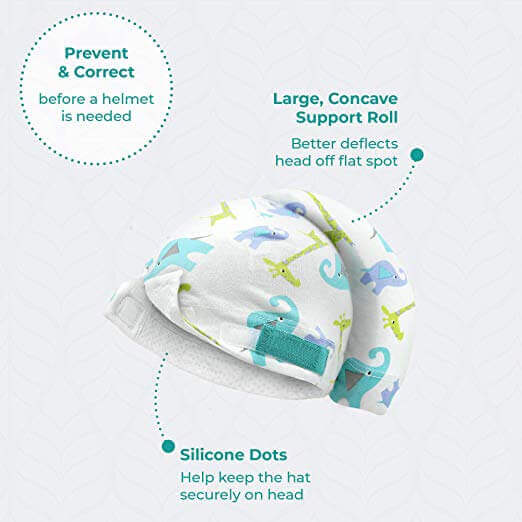 Prevent & Correct

before a helmet is needed

Large, Concave Support Roll

Better deflects head off flat spot

Silicone Dots

Help keep the hat securely on head